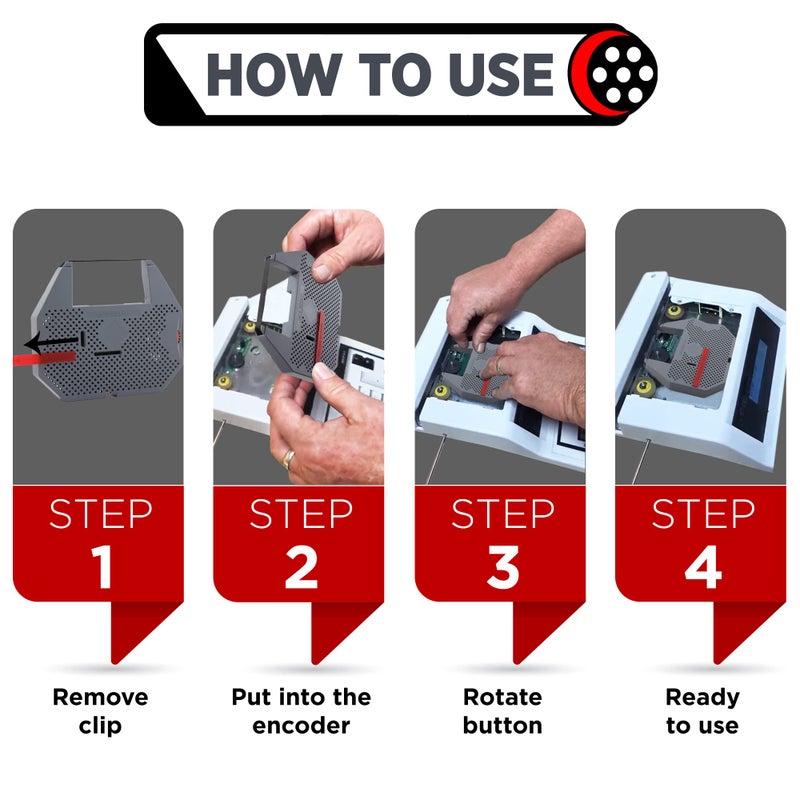 HOW TO USE

STEP 1

Remove clip

STEP 2

Put into the encoder

STEP 3

Rotate button

STEP 4

Ready to use